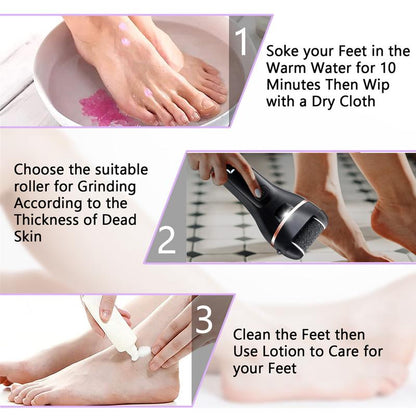 1

Soke your Feet in the Warm Water for 10 Minutes Then Wip with a Dry Cloth

Choose the suitable roller for Grinding According to the Thickness of Dead Skin

2

3

Clean the Feet then Use Lotion to Care for your Feet